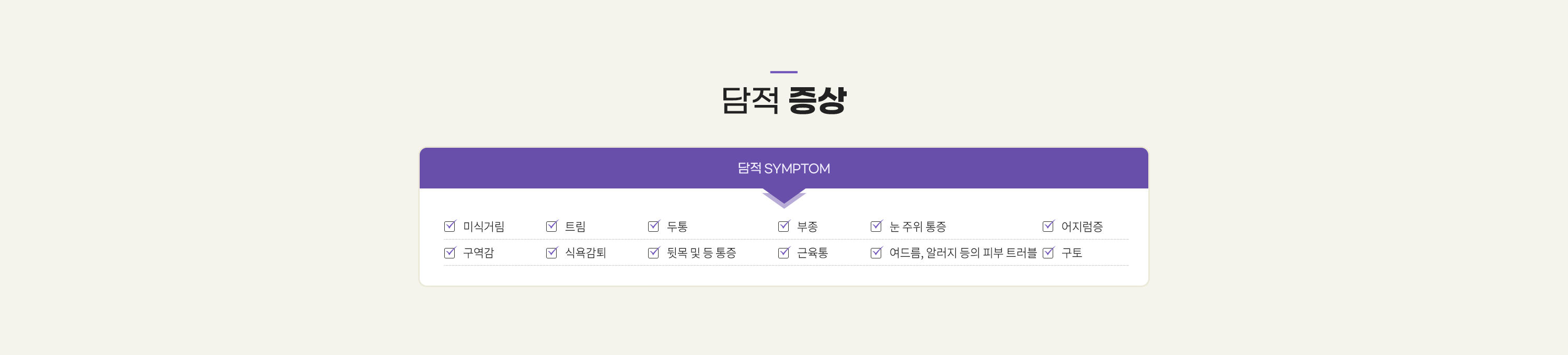 담적 증상

담적 SYMPTOM

☑ 미식거림 ☑ 트림 ☑ 두통 ☑ 부종 ☑ 눈 주위 통증 ☑ 어지럼증

☑ 구역감 ☑ 식욕감퇴 ☑ 뒷목 및 등 통증 ☑ 근육통 ☑ 여드름, 알러지 등의 피부 트러블 ☑ 구토