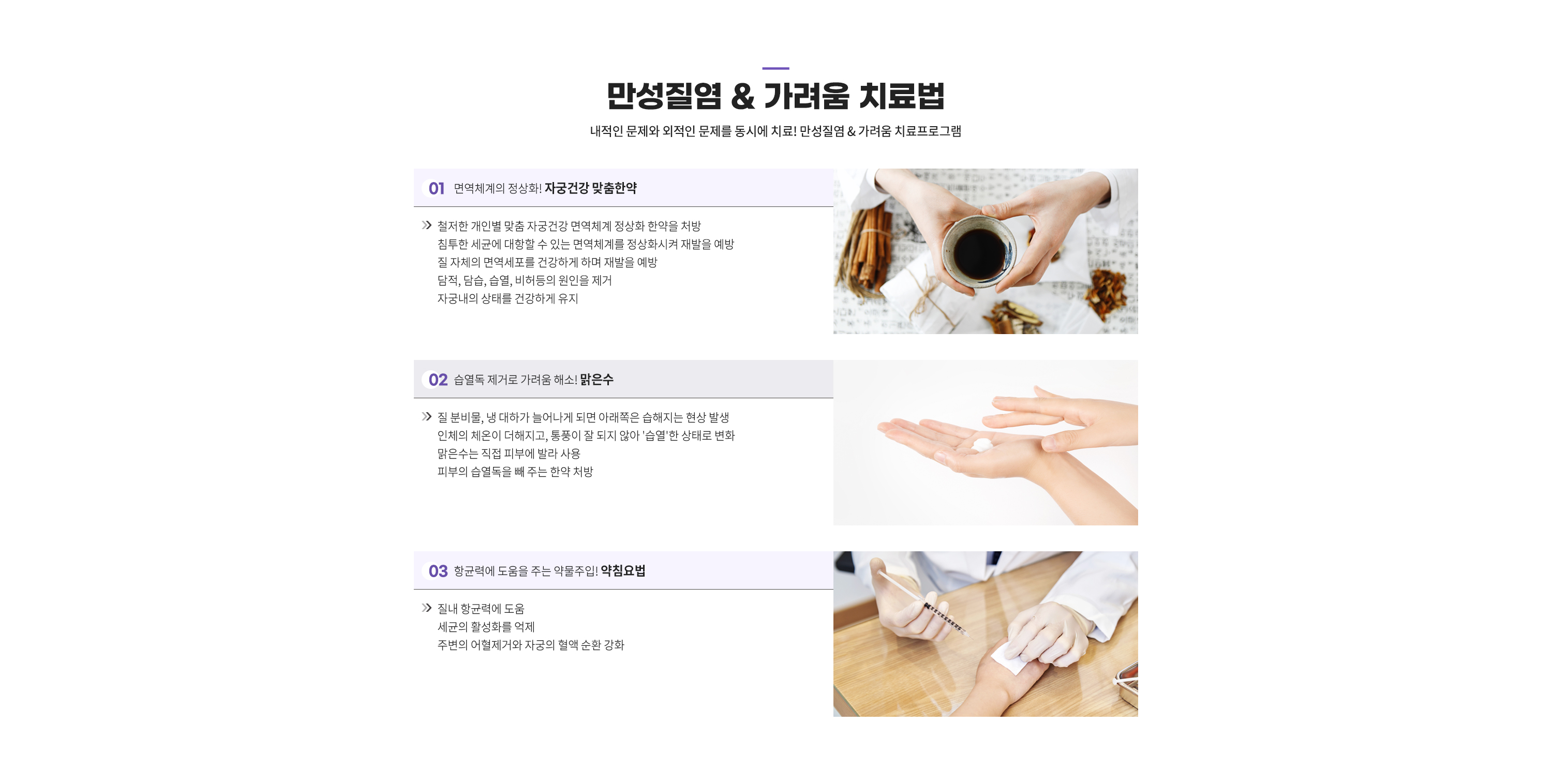 만성질염 & 가려움 치료법

내적인 문제와 외적인 문제를 동시에 치료! 만성질염 & 가려움 치료프로그램

01 면역체계의 정상화! 자궁건강 맞춤한약

철저한 개인별 맞춤 자궁건강 면역체계 정상화 한약을 처방
침투한 세균에 대항할 수 있는 면역체계를 정상화시켜 재발을 예방
질 자체의 면역세포를 건강하게 하며 재발을 예방
담적, 담습, 습열, 비허등의 원인을 제거
자궁내의 상태를 건강하게 유지

02 습열독 제거로 가려움 해소! 맑은수

질 분비물, 냉 대하가 늘어나게 되면 아래쪽은 습해지는 현상 발생
인체의 체온이 더해지고, 통풍이 잘 되지 않아 '습열'한 상태로 변화
맑은수는 직접 피부에 발라 사용
피부의 습열독을 빼 주는 한약 처방

03 항균력에 도움을 주는 약물주입! 약침요법

질내 항균력에 도움
세균의 활성화를 억제
주변의 어혈제거와 자궁의 혈액 순환 강화